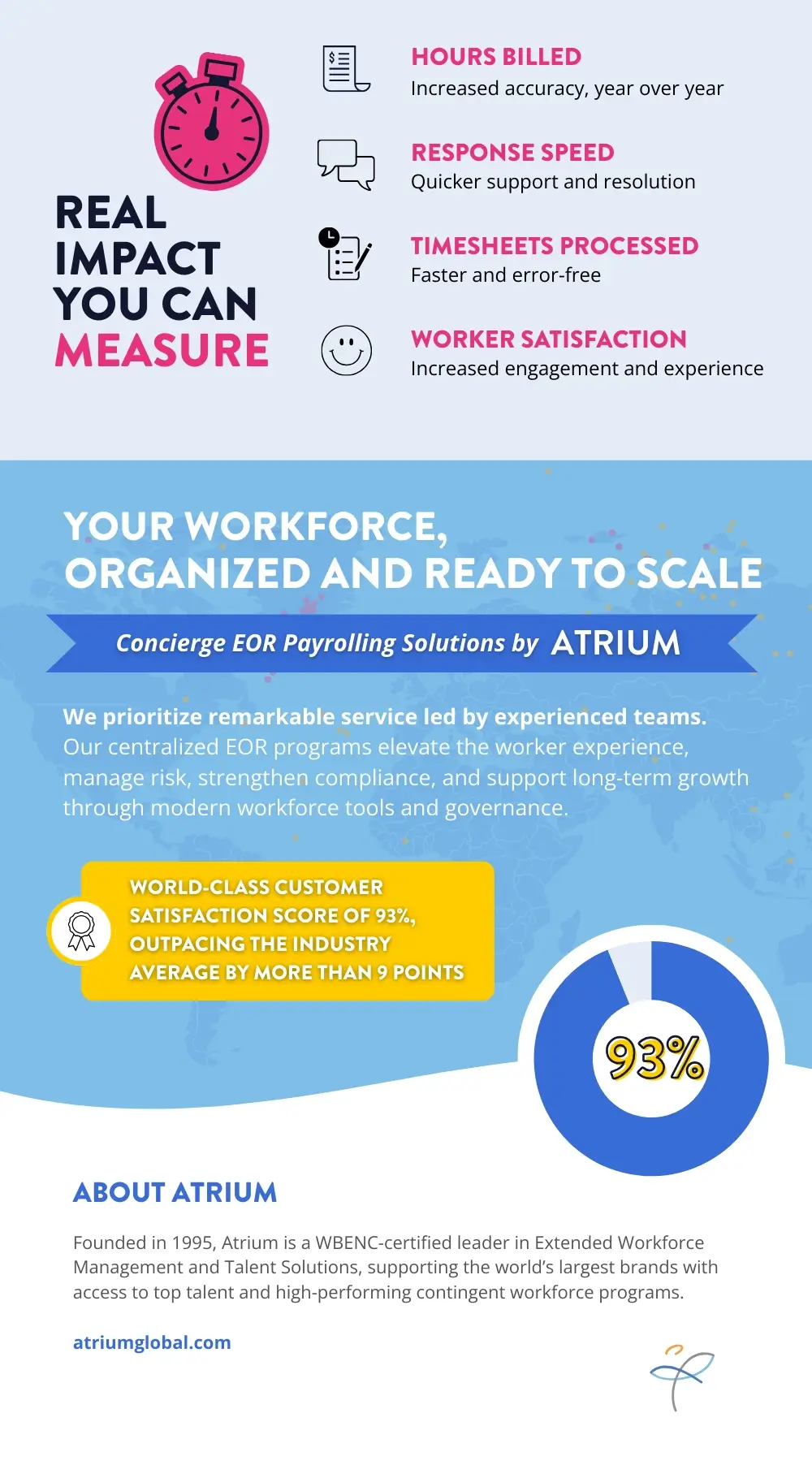 REAL IMPACT YOU CAN MEASURE

HOURS BILLED
Increased accuracy, year over year

RESPONSE SPEED
Quicker support and resolution

TIMESHEETS PROCESSED
Faster and error-free

WORKER SATISFACTION
Increased engagement and experience

YOUR WORKFORCE, ORGANIZED AND READY TO SCALE

Concierge EOR Payrolling Solutions by ATRIUM

We prioritize remarkable service led by experienced teams. Our centralized EOR programs elevate the worker experience, manage risk, strengthen compliance, and support long-term growth through modern workforce tools and governance.

WORLD-CLASS CUSTOMER SATISFACTION SCORE OF 93%, OUTPACING THE INDUSTRY AVERAGE BY MORE THAN 9 POINTS

93%

ABOUT ATRIUM

Founded in 1995, Atrium is a WBENC-certified leader in Extended Workforce Management and Talent Solutions, supporting the world's largest brands with access to top talent and high-performing contingent workforce programs.

atriumglobal.com